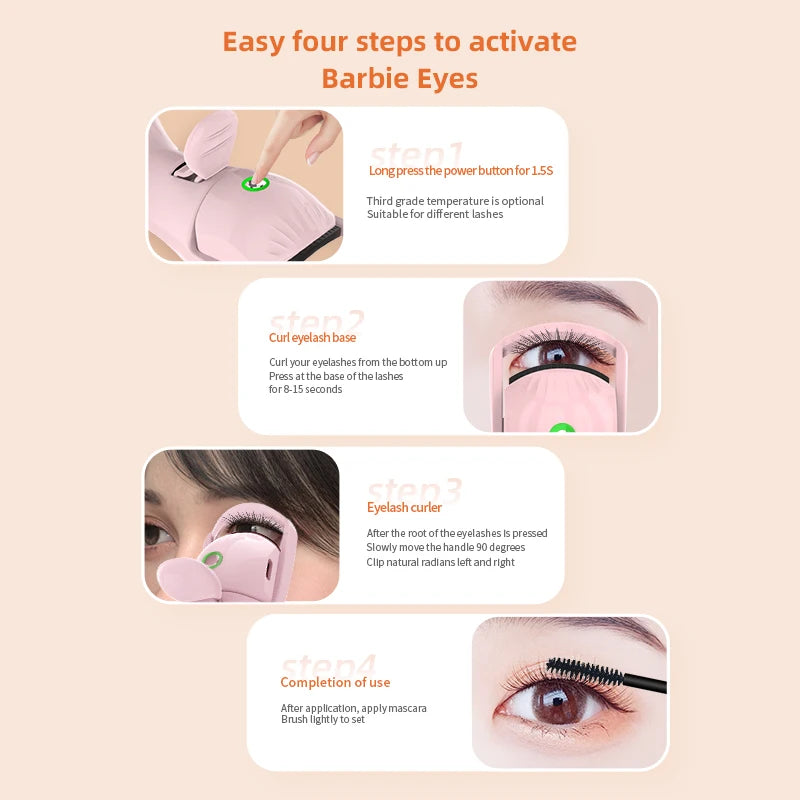 Easy four steps to activate Barbie Eyes

step1
Long press the power button for 1.5S

Third grade temperature is optional
Suitable for different lashes

step2
Curl eyelash base

Curl your eyelashes from the bottom up
Press at the base of the lashes for 8-15 seconds

step3
Eyelash curler

After the root of the eyelashes is pressed
Slowly move the handle 90 degrees
Clip natural radians left and right

step4
Completion of use

After application, apply mascara
Brush lightly to set